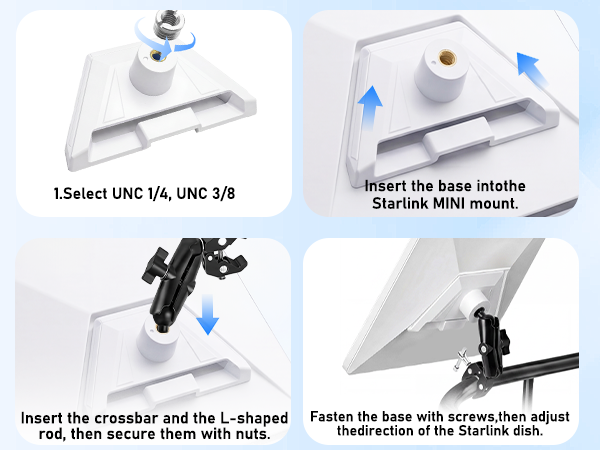 1.Select UNC 1/4, UNC 3/8

Insert the base intothe Starlink MINI mount.

Insert the crossbar and the L-shaped rod, then secure them with nuts.

Fasten the base with screws,then adjust thedirection of the Starlink dish.