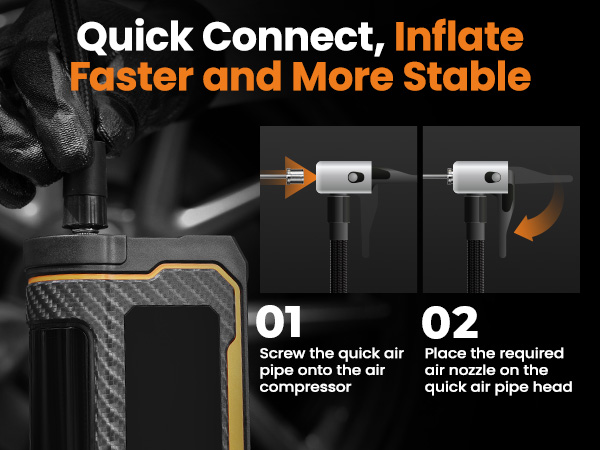 Quick Connect, Inflate Faster and More Stable

01

Screw the quick air pipe onto the air compressor

02

Place the required air nozzle on the quick air pipe head