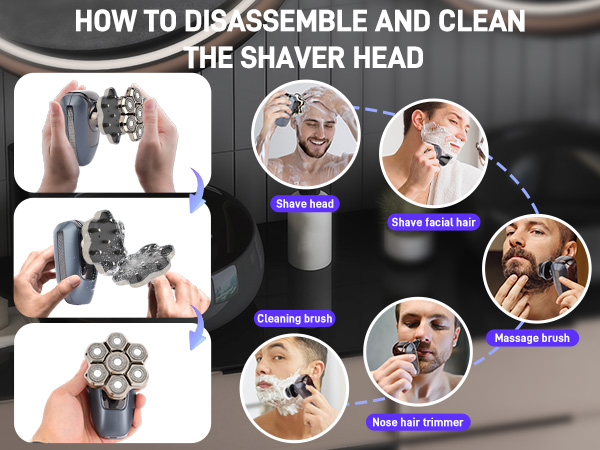 HOW TO DISASSEMBLE AND CLEAN THE SHAVER HEAD

Shave head

Shave facial hair

Massage brush

Cleaning brush

Nose hair trimmer