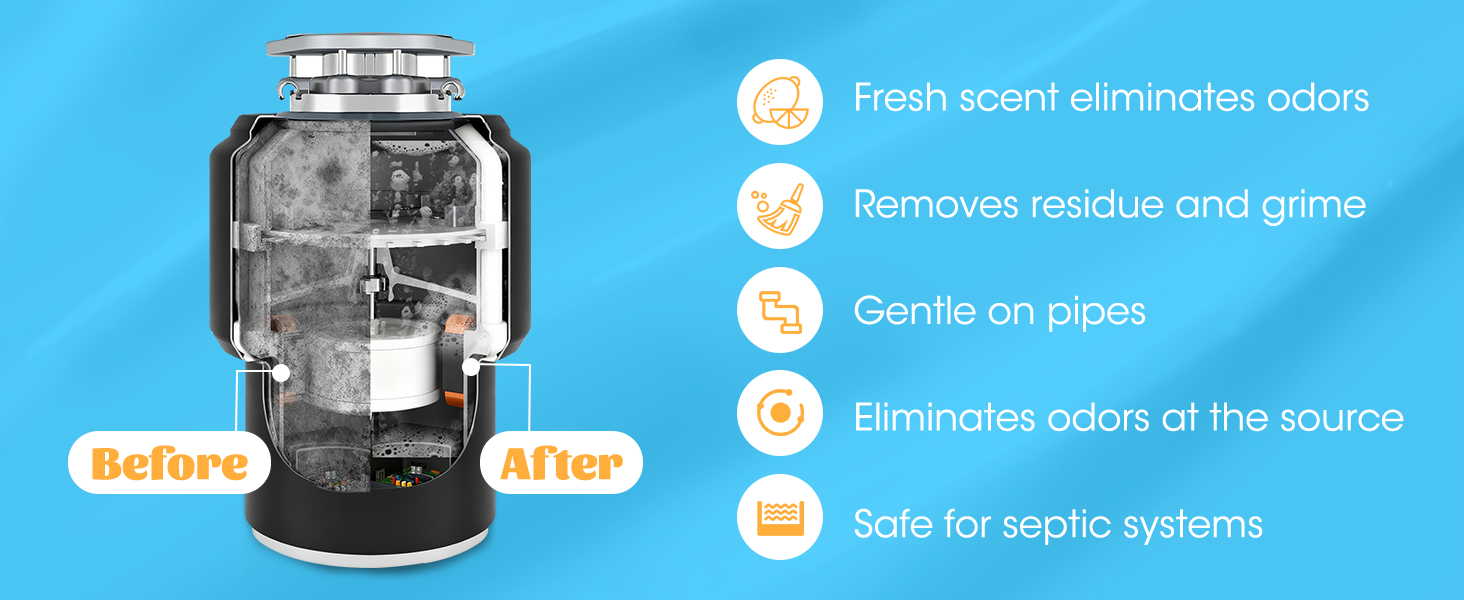 Before

After

Fresh scent eliminates odors

Removes residue and grime

Gentle on pipes

Eliminates odors at the source

Safe for septic systems