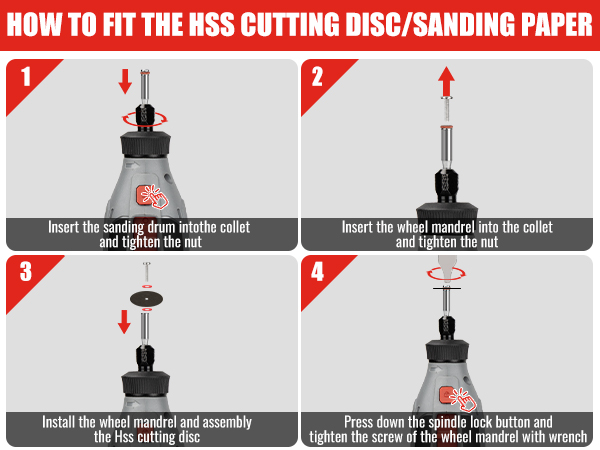 HOW TO FIT THE HSS CUTTING DISC/SANDING PAPER

1

Insert the sanding drum intothe collet and tighten the nut

2

Insert the wheel mandrel into the collet and tighten the nut

3

Install the wheel mandrel and assembly the Hss cutting disc

4

Press down the spindle lock button and tighten the screw of the wheel mandrel with wrench