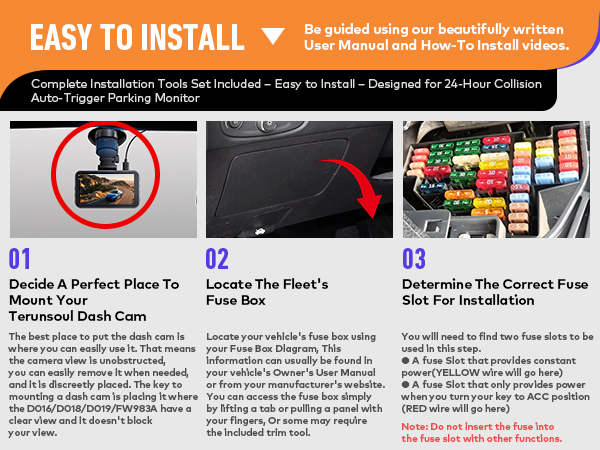 EASY TO INSTALL

Be guided using our beautifully written User Manual and How-To Install videos.

Complete Installation Tools Set Included – Easy to Install – Designed for 24-Hour Collision Auto-Trigger Parking Monitor

01

Decide A Perfect Place To Mount Your Terunsoul Dash Cam

The best place to put the dash cam is where you can easily use it. That means the camera view is unobstructed, you can easily remove it when needed, and it is discreetly placed. The key to mounting a dash cam is placing it where the D016/D018/D019/FW983A have a clear view and it doesn't block your view.

02

Locate The Fleet's Fuse Box

Locate your vehicle's fuse box using your Fuse Box Diagram, This information can usually be found in your vehicle's Owner's User Manual or from your manufacturer's website. You can access the fuse box simply by lifting a tab or pulling a panel with your fingers, Or some may require the included trim tool.

03

Determine The Correct Fuse Slot For Installation

You will need to find two fuse slots to be used in this step.
● A fuse Slot that provides constant power(YELLOW wire will go here)
● A fuse Slot that only provides power when you turn your key to ACC position (RED wire will go here)

Note: Do not insert the fuse into the fuse slot with other functions.