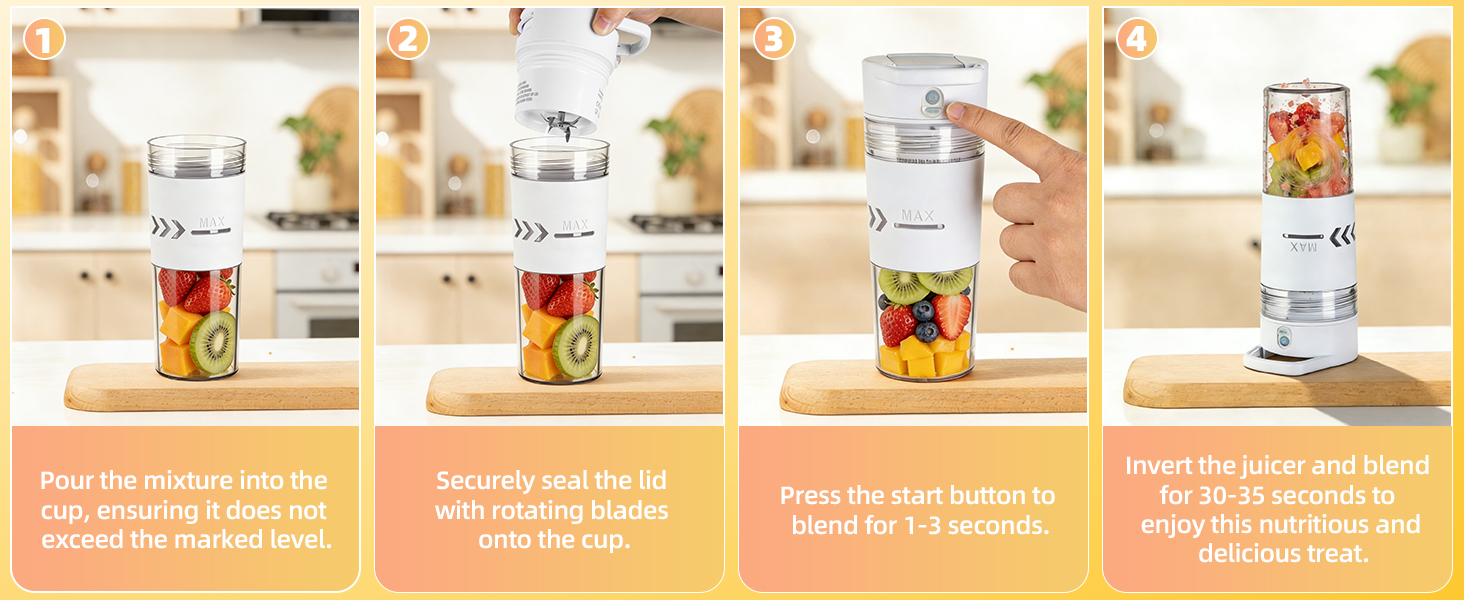 1

MAX

Pour the mixture into the cup, ensuring it does not exceed the marked level.

2

MAX

Securely seal the lid with rotating blades onto the cup.

3

MAX

Press the start button to blend for 1-3 seconds.

4

MAX

Invert the juicer and blend for 30-35 seconds to enjoy this nutritious and delicious treat.