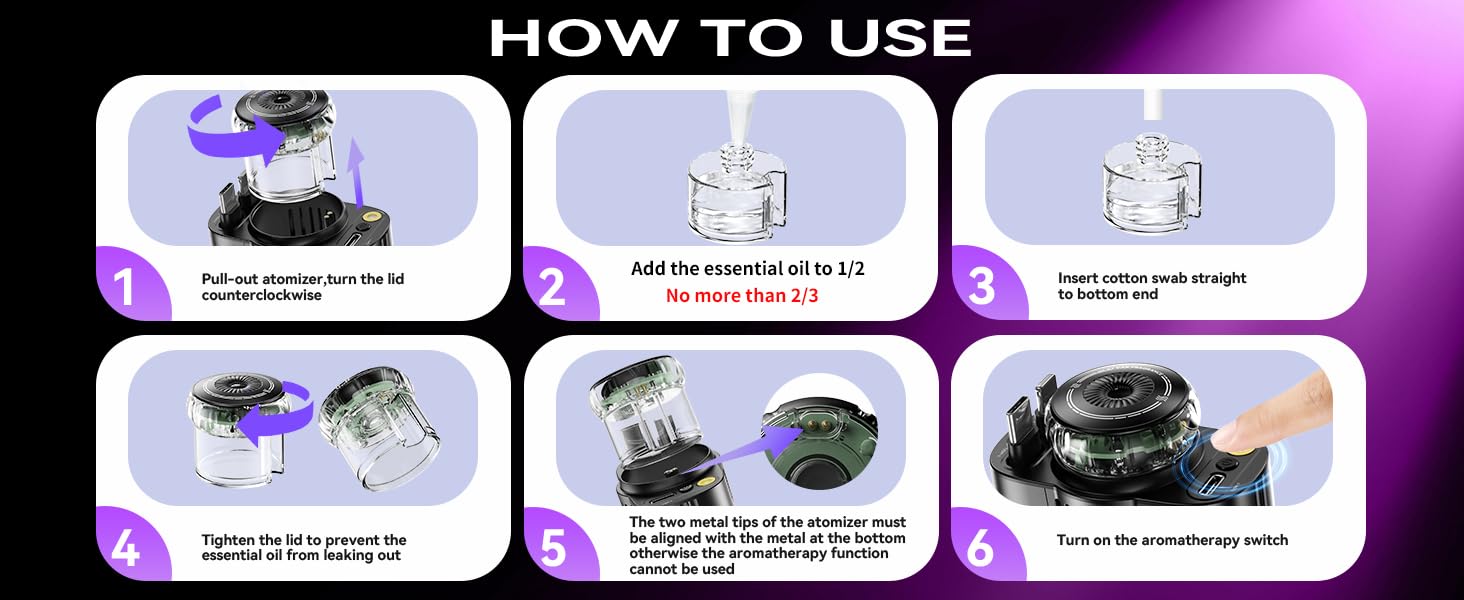 HOW TO USE

1

Pull-out atomizer,turn the lid counterclockwise

2

Add the essential oil to 1/2

No more than 2/3

3

Insert cotton swab straight to bottom end

4

Tighten the lid to prevent the essential oil from leaking out

5

The two metal tips of the atomizer must be aligned with the metal at the bottom otherwise the aromatherapy function cannot be used

6

Turn on the aromatherapy switch