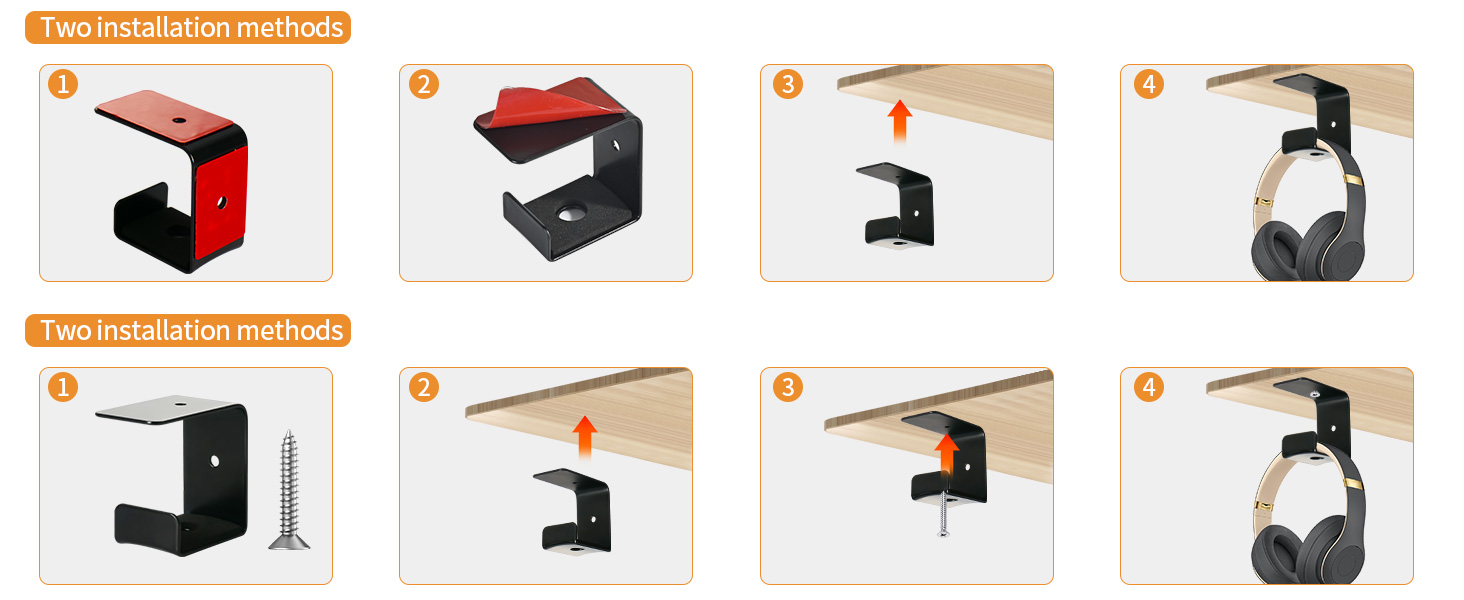 Two installation methods

1

2

3

4

Two installation methods

1

2

3

4