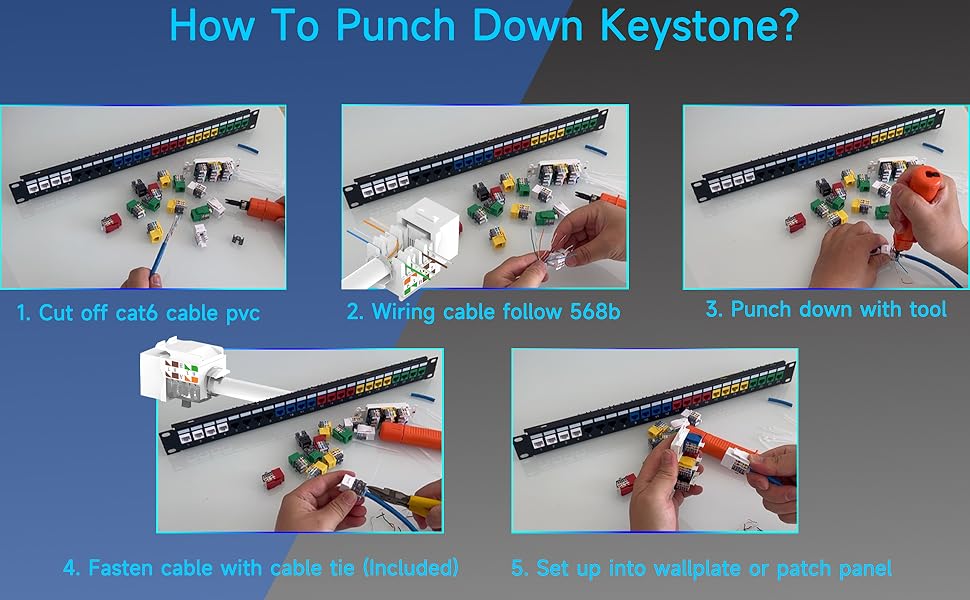 How To Punch Down Keystone?

1. Cut off cat6 cable pvc

2. Wiring cable follow 568b

3. Punch down with tool

4. Fasten cable with cable tie (Included)

5. Set up into wallplate or patch panel