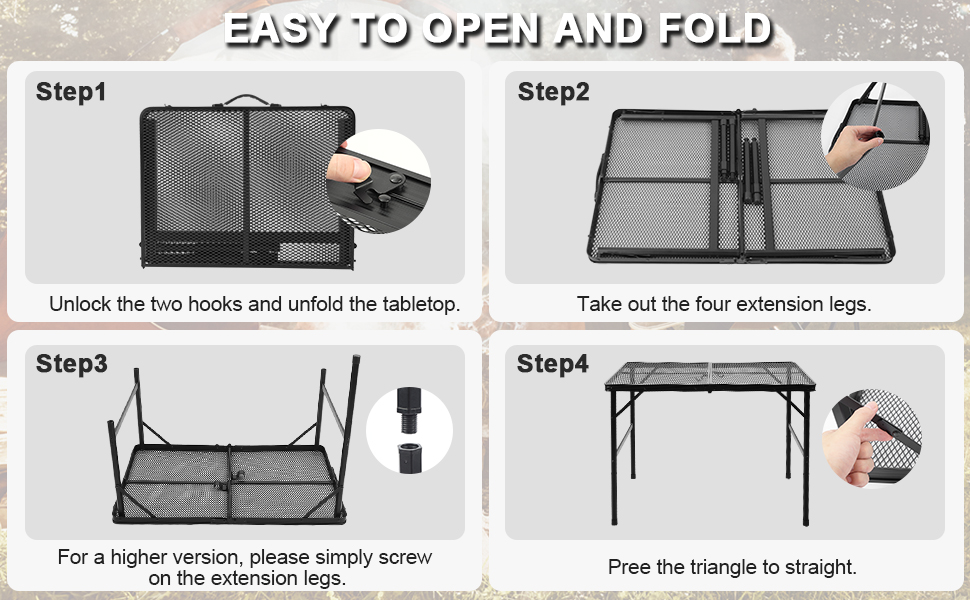 EASY TO OPEN AND FOLD

Step1

Unlock the two hooks and unfold the tabletop.

Step2

Take out the four extension legs.

Step3

For a higher version, please simply screw on the extension legs.

Step4

Pree the triangle to straight.