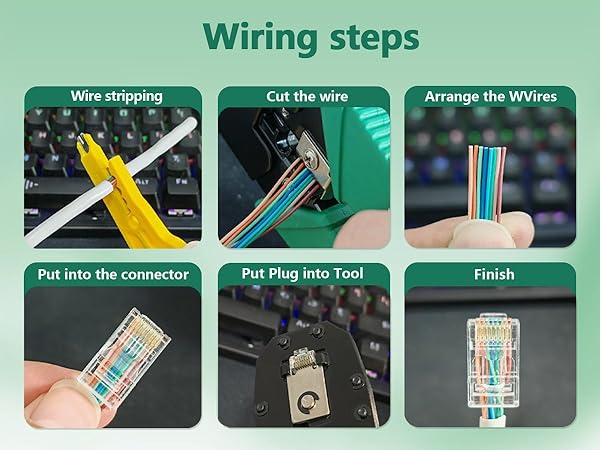 Wiring steps

Wire stripping

Cut the wire

Arrange the WVires

Put into the connector

Put Plug into Tool

Finish