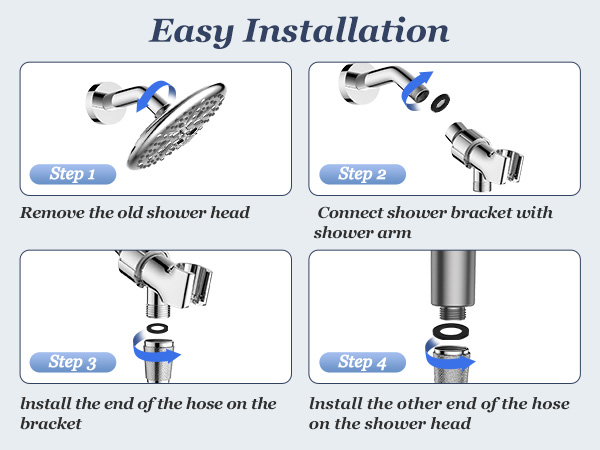 Easy Installation

Step 1

Remove the old shower head

Step 2

Connect shower bracket with shower arm

Step 3

Install the end of the hose on the bracket

Step 4

Install the other end of the hose on the shower head