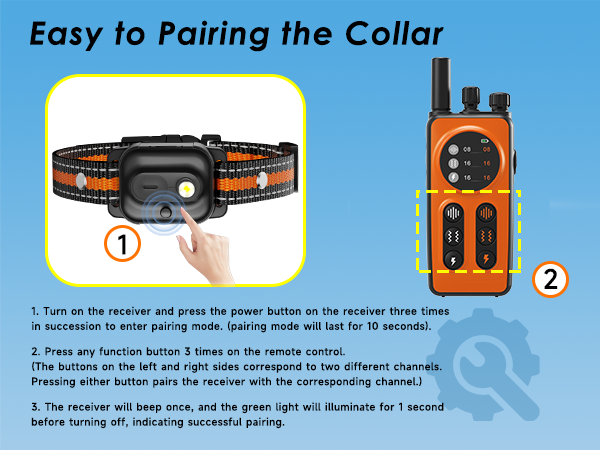 Easy to Pairing the Collar

1

08 08
16 16
16 16

2

1. Turn on the receiver and press the power button on the receiver three times in succession to enter pairing mode. (pairing mode will last for 10 seconds).

2. Press any function button 3 times on the remote control.
(The buttons on the left and right sides correspond to two different channels. Pressing either button pairs the receiver with the corresponding channel.)

3. The receiver will beep once, and the green light will illuminate for 1 second before turning off, indicating successful pairing.