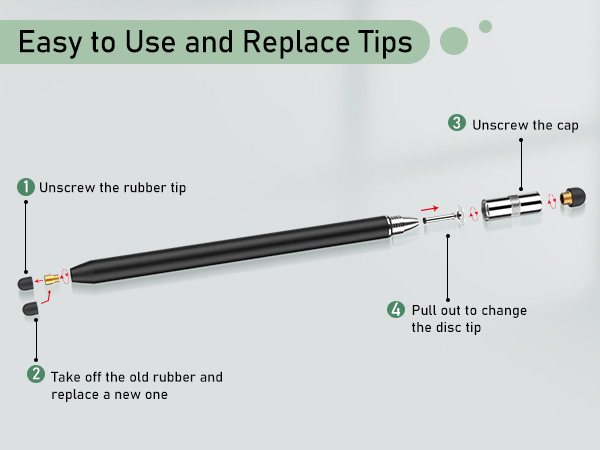 Easy to Use and Replace Tips

3 Unscrew the cap

1 Unscrew the rubber tip

4 Pull out to change the disc tip

2 Take off the old rubber and replace a new one