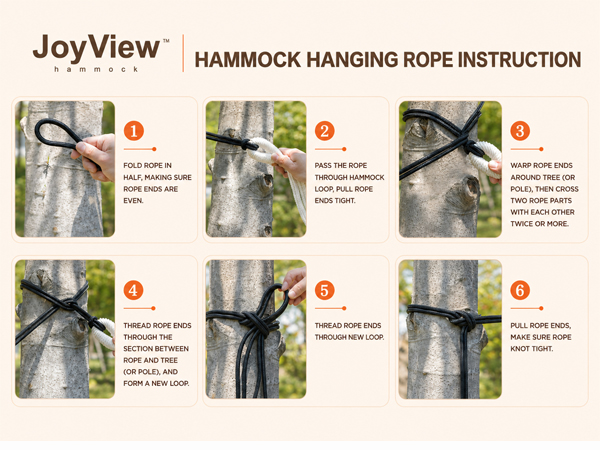 JoyView™
hammock

HAMMOCK HANGING ROPE INSTRUCTION

1
FOLD ROPE IN HALF, MAKING SURE ROPE ENDS ARE EVEN.

2
PASS THE ROPE THROUGH HAMMOCK LOOP, PULL ROPE ENDS TIGHT.

3
WARP ROPE ENDS AROUND TREE (OR POLE), THEN CROSS TWO ROPE PARTS WITH EACH OTHER TWICE OR MORE.

4
THREAD ROPE ENDS THROUGH THE SECTION BETWEEN ROPE AND TREE (OR POLE), AND FORM A NEW LOOP.

5
THREAD ROPE ENDS THROUGH NEW LOOP.

6
PULL ROPE ENDS, MAKE SURE ROPE KNOT TIGHT.