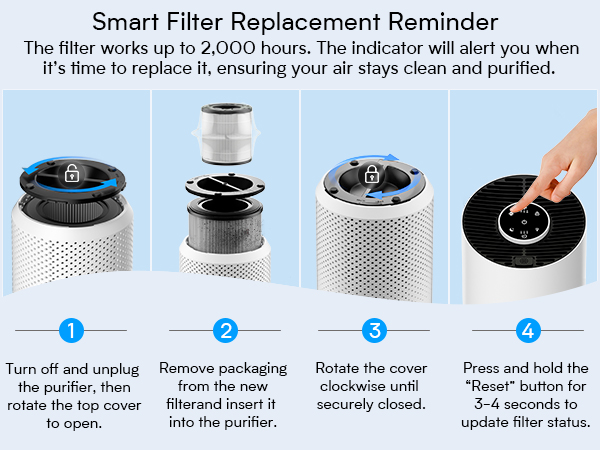 Smart Filter Replacement Reminder

The filter works up to 2,000 hours. The indicator will alert you when it's time to replace it, ensuring your air stays clean and purified.

1

Turn off and unplug the purifier, then rotate the top cover to open.

2

Remove packaging from the new filterand insert it into the purifier.

3

Rotate the cover clockwise until securely closed.

4

Press and hold the "Reset" button for 3-4 seconds to update filter status.