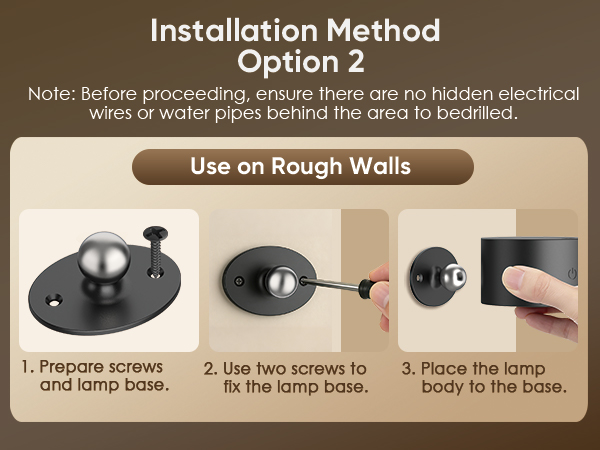 Installation Method
Option 2

Note: Before proceeding, ensure there are no hidden electrical wires or water pipes behind the area to bedrilled.

Use on Rough Walls

1. Prepare screws and lamp base.

2. Use two screws to fix the lamp base.

3. Place the lamp body to the base.