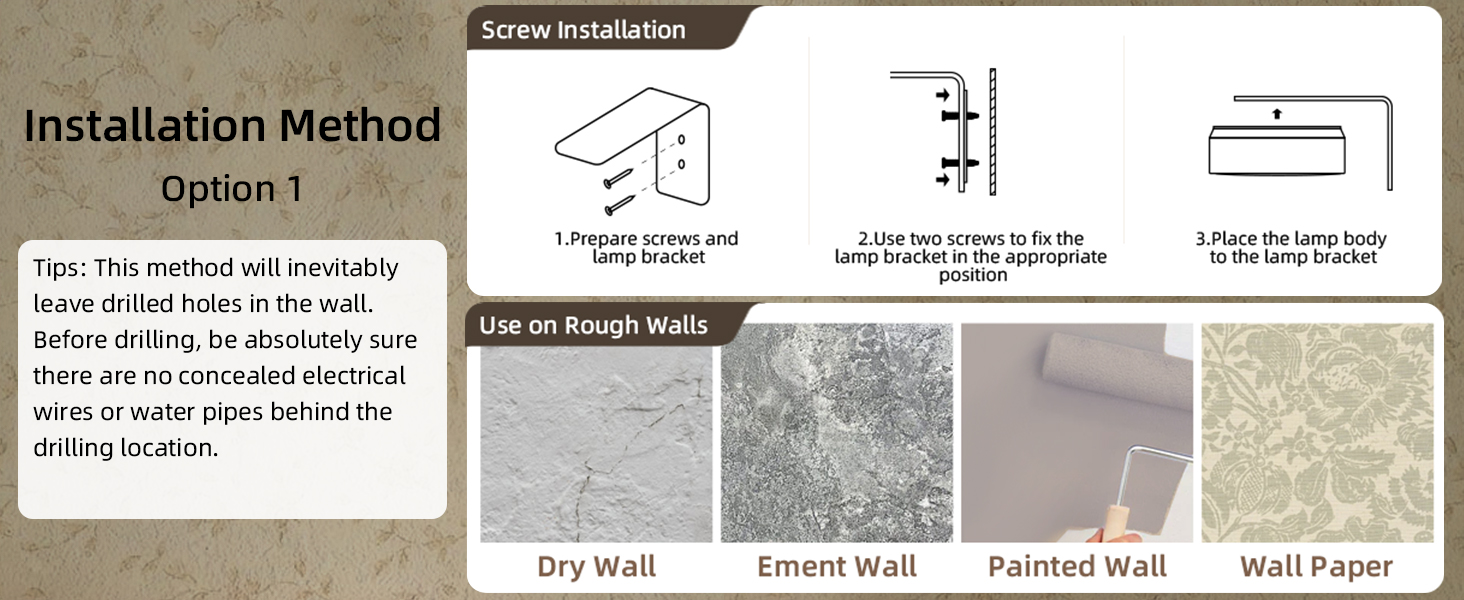 Installation Method
Option 1

Tips: This method will inevitably leave drilled holes in the wall. Before drilling, be absolutely sure there are no concealed electrical wires or water pipes behind the drilling location.

Screw Installation

1.Prepare screws and lamp bracket

2.Use two screws to fix the lamp bracket in the appropriate position

3.Place the lamp body to the lamp bracket

Use on Rough Walls

Dry Wall

Ement Wall

Painted Wall

Wall Paper