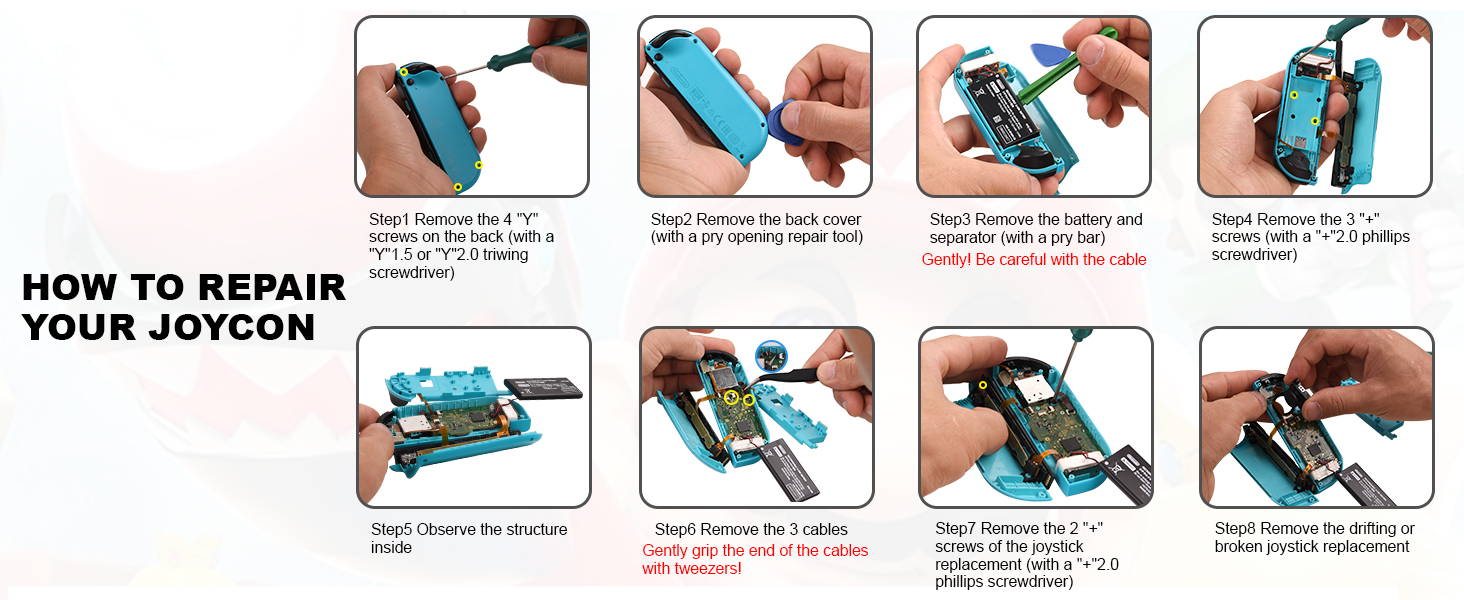 HOW TO REPAIR YOUR JOYCON

Step1 Remove the 4 "Y" screws on the back (with a "Y"1.5 or "Y"2.0 triwing screwdriver)

Step2 Remove the back cover (with a pry opening repair tool)

Step3 Remove the battery and separator (with a pry bar)
Gently! Be careful with the cable

Step4 Remove the 3 "+" screws (with a "+"2.0 phillips screwdriver)

Step5 Observe the structure inside

Step6 Remove the 3 cables
Gently grip the end of the cables with tweezers!

Step7 Remove the 2 "+" screws of the joystick replacement (with a "+"2.0 phillips screwdriver)

Step8 Remove the drifting or broken joystick replacement