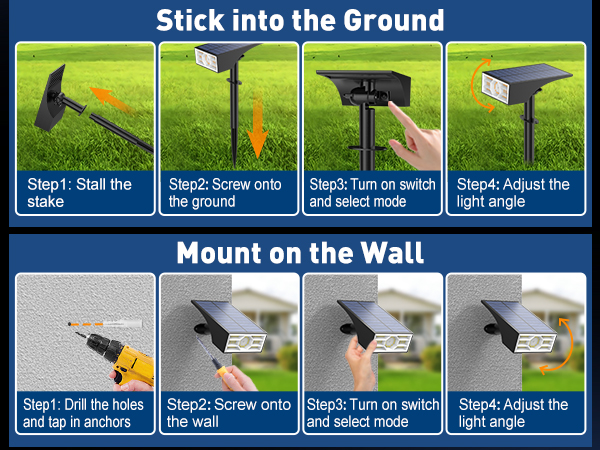 Stick into the Ground

Step1: Stall the stake

Step2: Screw onto the ground

Step3: Turn on switch and select mode

Step4: Adjust the light angle

Mount on the Wall

Step1: Drill the holes and tap in anchors

Step2: Screw onto the wall

Step3: Turn on switch and select mode

Step4: Adjust the light angle