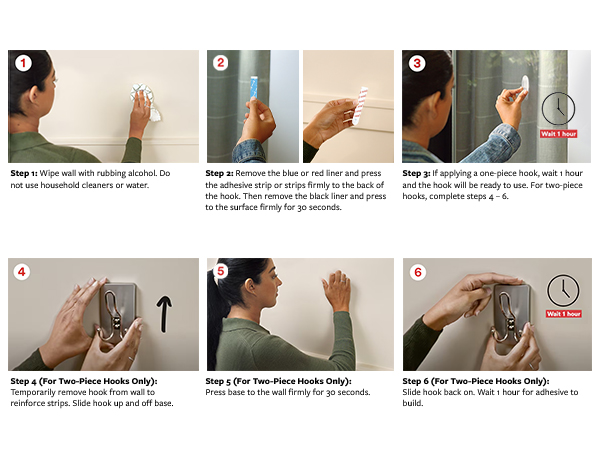 1

Step 1: Wipe wall with rubbing alcohol. Do not use household cleaners or water.

2

Step 2: Remove the blue or red liner and press the adhesive strip or strips firmly to the back of the hook. Then remove the black liner and press to the surface firmly for 30 seconds.

3

Wait 1 hour

Step 3: If applying a one-piece hook, wait 1 hour and the hook will be ready to use. For two-piece hooks, complete steps 4 – 6.

4

Step 4 (For Two-Piece Hooks Only): Temporarily remove hook from wall to reinforce strips. Slide hook up and off base.

5

Step 5 (For Two-Piece Hooks Only): Press base to the wall firmly for 30 seconds.

6

Wait 1 hour

Step 6 (For Two-Piece Hooks Only): Slide hook back on. Wait 1 hour for adhesive to build.