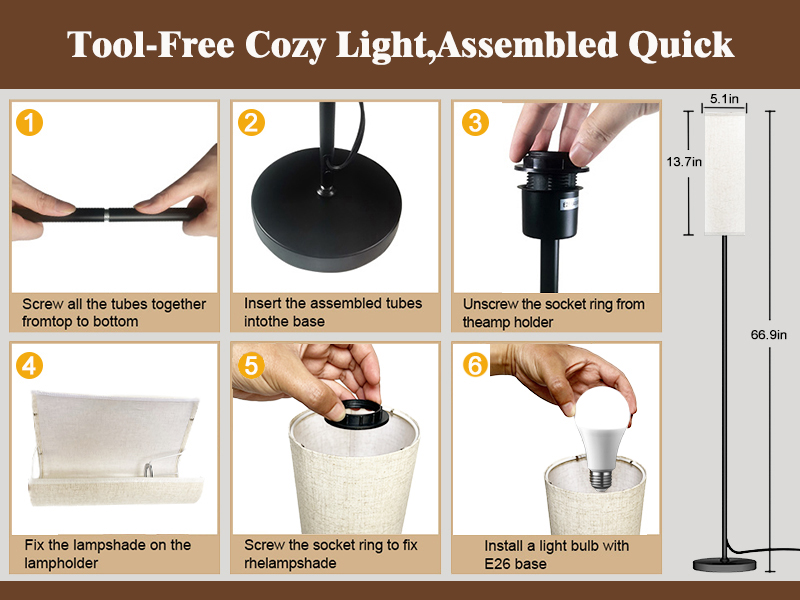 Tool-Free Cozy Light,Assembled Quick

1
Screw all the tubes together fromtop to bottom

2
Insert the assembled tubes intothe base

3
Unscrew the socket ring from theamp holder

4
Fix the lampshade on the lampholder

5
Screw the socket ring to fix rhelampshade

6
Install a light bulb with E26 base

5.1in
13.7in
66.9in