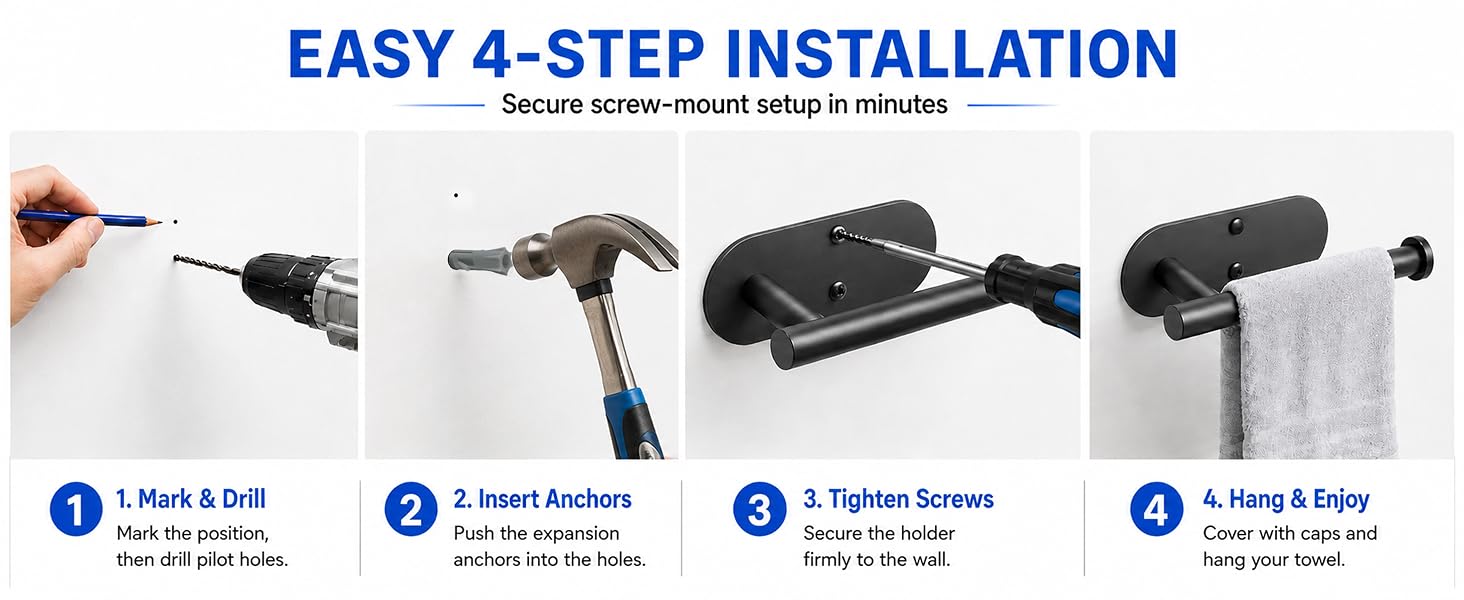 EASY 4-STEP INSTALLATION

Secure screw-mount setup in minutes

1

1. Mark & Drill

Mark the position, then drill pilot holes.

2

2. Insert Anchors

Push the expansion anchors into the holes.

3

3. Tighten Screws

Secure the holder firmly to the wall.

4

4. Hang & Enjoy

Cover with caps and hang your towel.