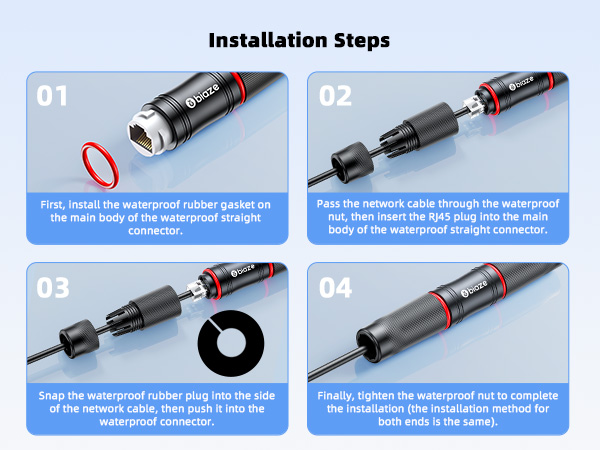 Installation Steps

01

biaze

First, install the waterproof rubber gasket on the main body of the waterproof straight connector.

02

biaze

Pass the network cable through the waterproof nut, then insert the RJ45 plug into the main body of the waterproof straight connector.

03

biaze

Snap the waterproof rubber plug into the side of the network cable, then push it into the waterproof connector.

04

biaze

Finally, tighten the waterproof nut to complete the installation (the installation method for both ends is the same).