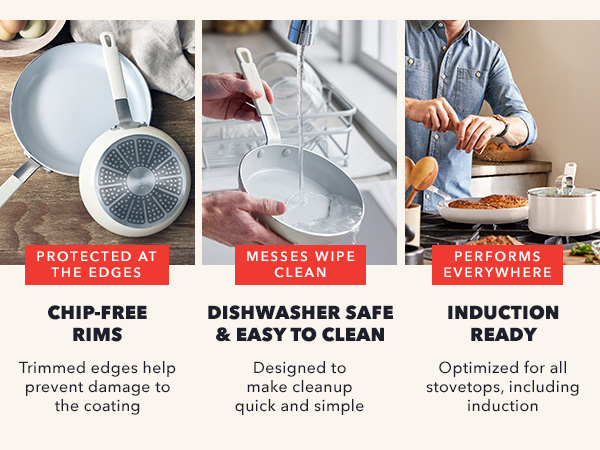 PROTECTED AT THE EDGES

CHIP-FREE RIMS

Trimmed edges help prevent damage to the coating

MESSES WIPE CLEAN

DISHWASHER SAFE & EASY TO CLEAN

Designed to make cleanup quick and simple

PERFORMS EVERYWHERE

INDUCTION READY

Optimized for all stovetops, including induction