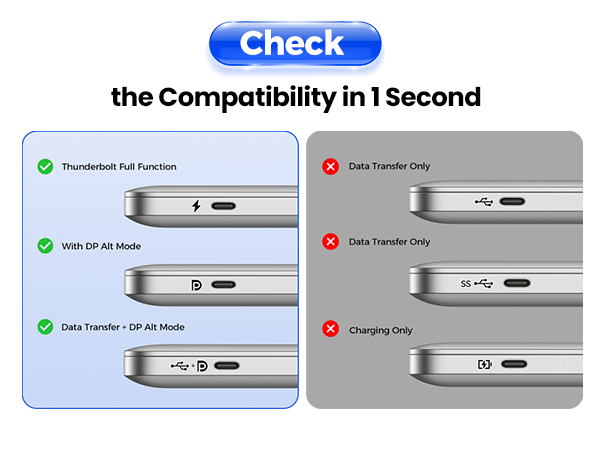 Check

the Compatibility in 1 Second

Thunderbolt Full Function

With DP Alt Mode

Data Transfer + DP Alt Mode

Data Transfer Only

Data Transfer Only

SS

Charging Only