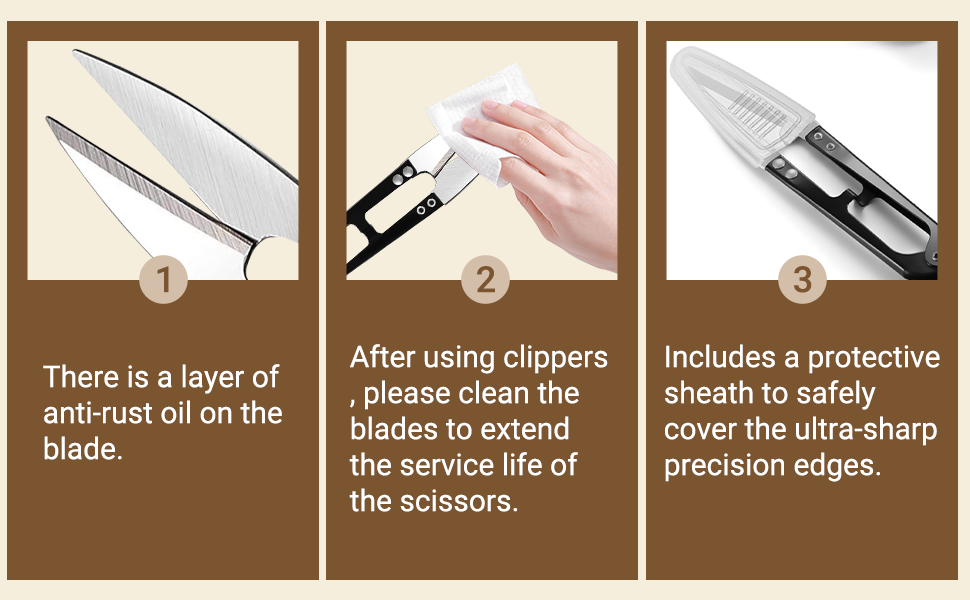 1

There is a layer of anti-rust oil on the blade.

2

After using clippers , please clean the blades to extend the service life of the scissors.

3

Includes a protective sheath to safely cover the ultra-sharp precision edges.