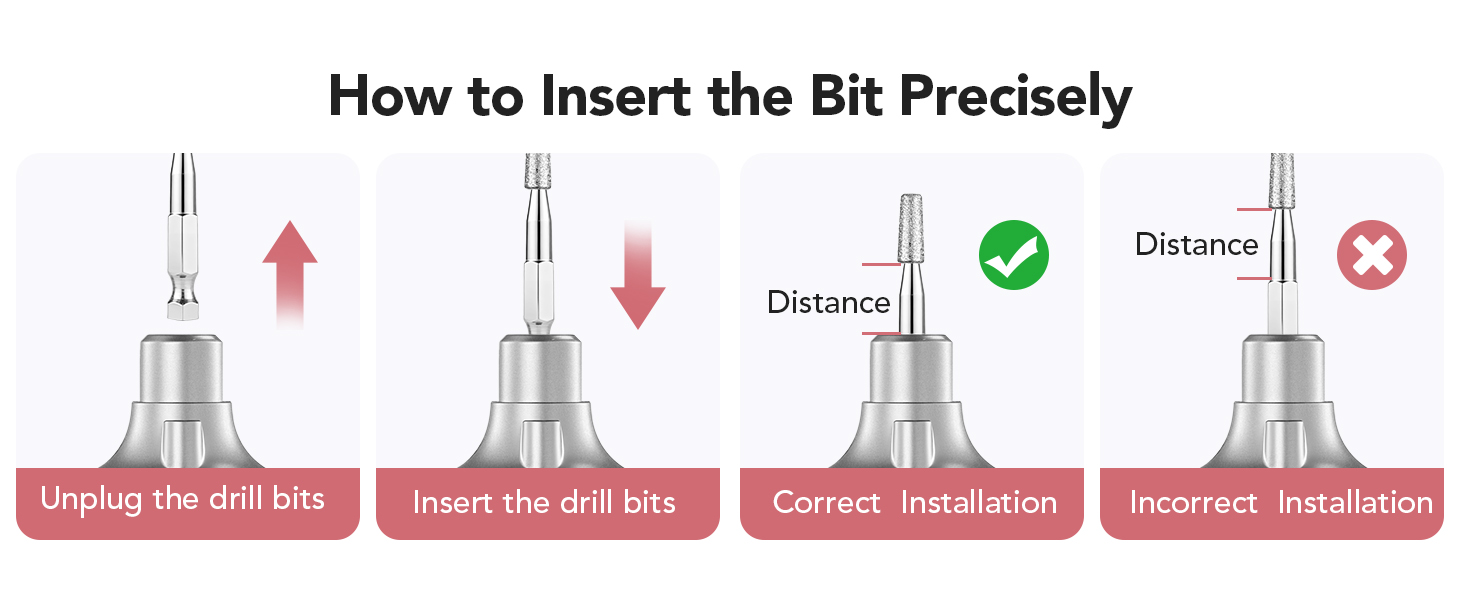 How to Insert the Bit Precisely

Unplug the drill bits

Insert the drill bits

Distance

Correct Installation

Distance

Incorrect Installation