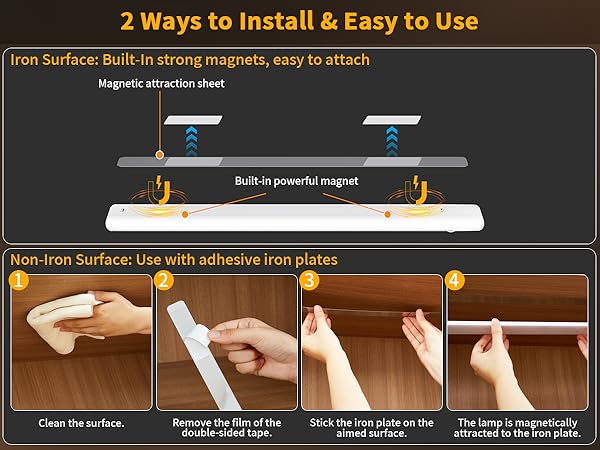 2 Ways to Install & Easy to Use

Iron Surface: Built-In strong magnets, easy to attach

Magnetic attraction sheet

Built-in powerful magnet

Non-Iron Surface: Use with adhesive iron plates

1

Clean the surface.

2

Remove the film of the double-sided tape.

3

Stick the iron plate on the aimed surface.

4

The lamp is magnetically attracted to the iron plate.