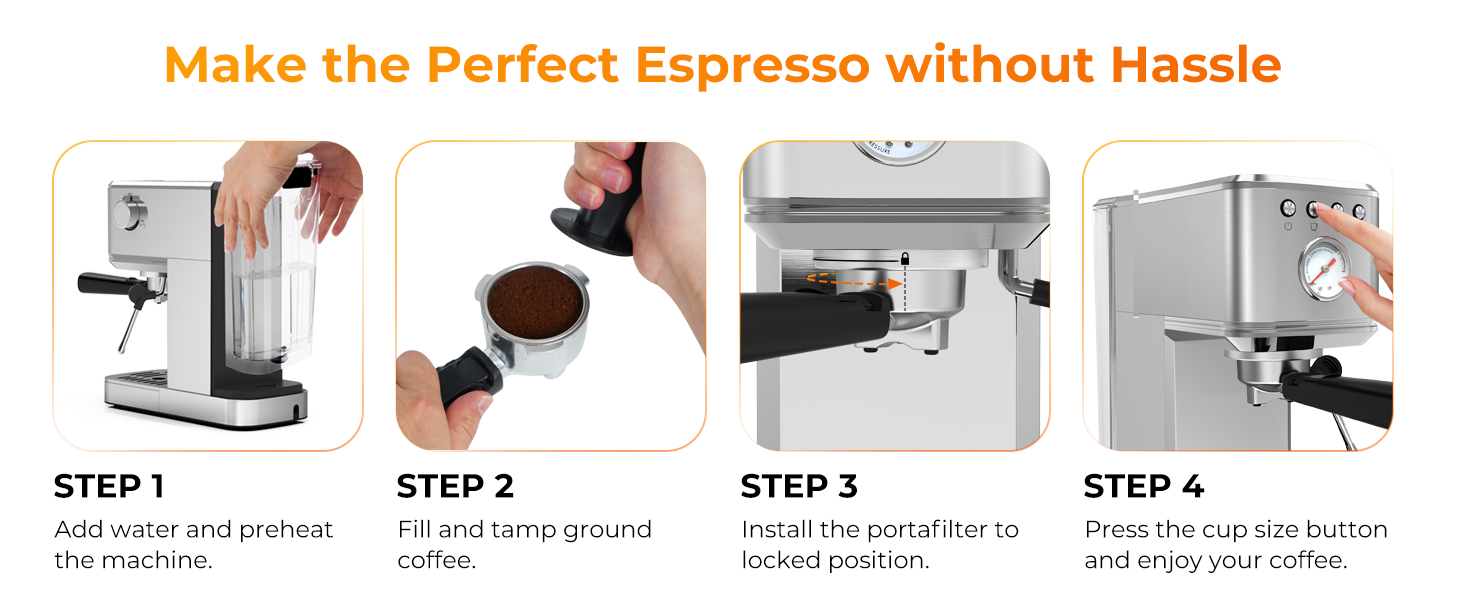 Make the Perfect Espresso without Hassle

STEP 1
Add water and preheat the machine.

STEP 2
Fill and tamp ground coffee.

STEP 3
Install the portafilter to locked position.

STEP 4
Press the cup size button and enjoy your coffee.