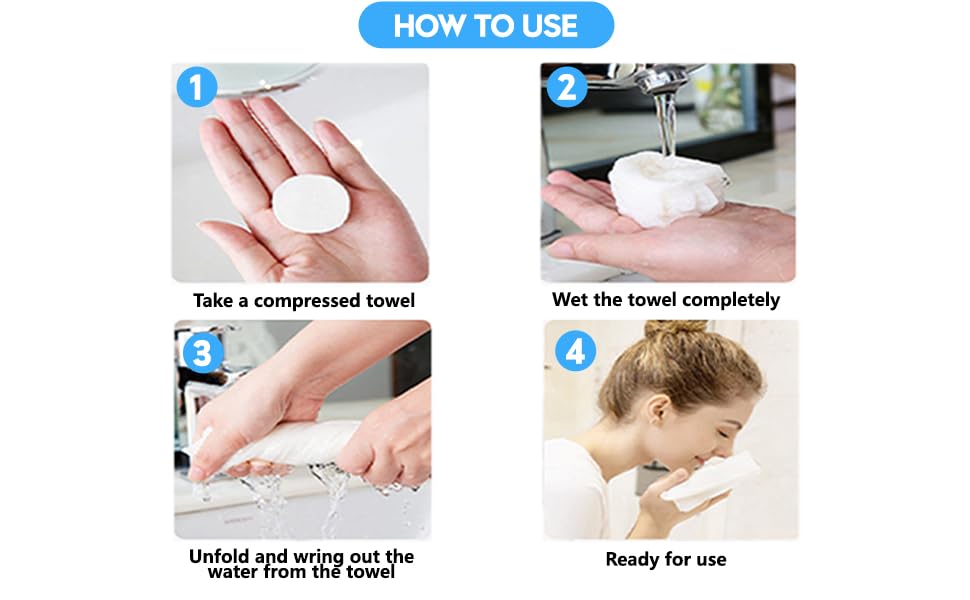 HOW TO USE

1

Take a compressed towel

2

Wet the towel completely

3

Unfold and wring out the water from the towel

4

Ready for use