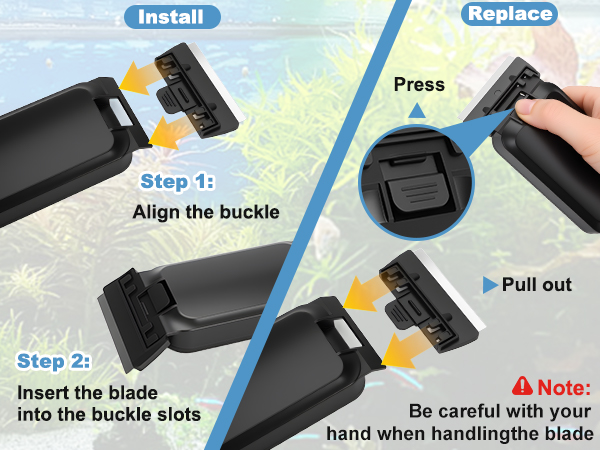 Install

Step 1:
Align the buckle

Step 2:
Insert the blade into the buckle slots

Replace

Press

Pull out

Note:
Be careful with your hand when handlingthe blade