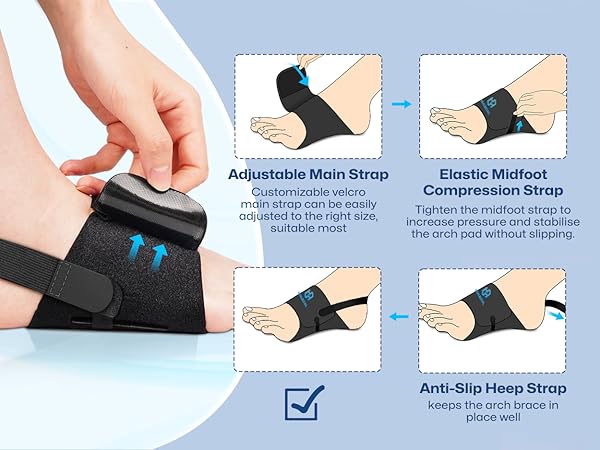 Adjustable Main Strap
Customizable velcro main strap can be easily adjusted to the right size, suitable most

Elastic Midfoot Compression Strap
Tighten the midfoot strap to increase pressure and stabilise the arch pad without slipping.

Anti-Slip Heep Strap
keeps the arch brace in place well