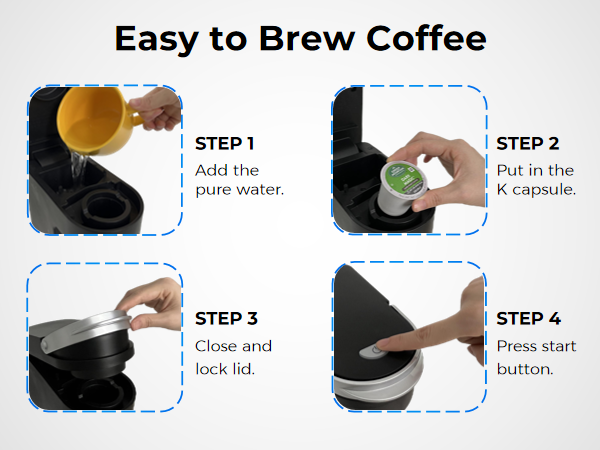 Easy to Brew Coffee

STEP 1
Add the pure water.

STEP 2
Put in the K capsule.

STEP 3
Close and lock lid.

STEP 4
Press start button.