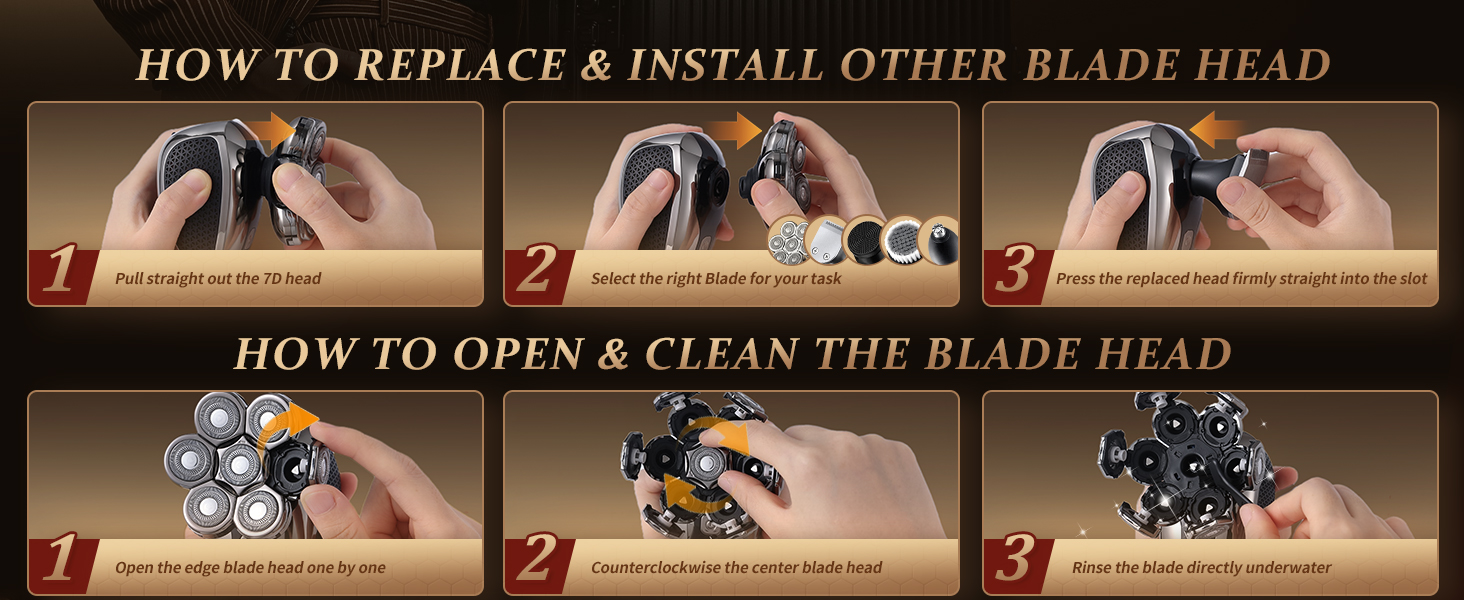 HOW TO REPLACE & INSTALL OTHER BLADE HEAD

1 Pull straight out the 7D head

2 Select the right Blade for your task

3 Press the replaced head firmly straight into the slot

HOW TO OPEN & CLEAN THE BLADE HEAD

1 Open the edge blade head one by one

2 Counterclockwise the center blade head

3 Rinse the blade directly underwater