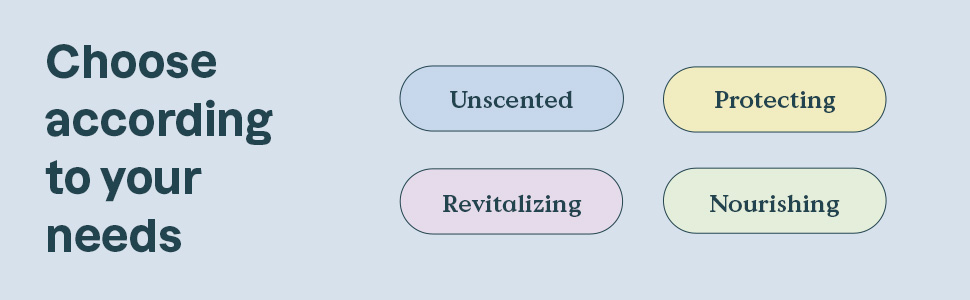 Choose according to your needs

Unscented

Protecting

Revitalizing

Nourishing