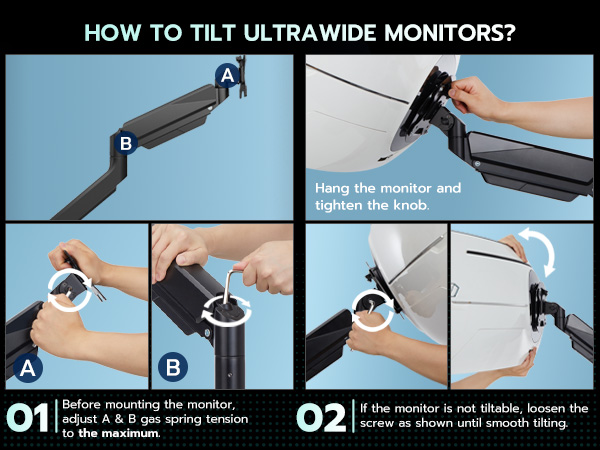 HOW TO TILT ULTRAWIDE MONITORS?

A

B

Hang the monitor and tighten the knob.

A

B

01 Before mounting the monitor, adjust A & B gas spring tension to the maximum.

02 If the monitor is not tiltable, loosen the screw as shown until smooth tilting.