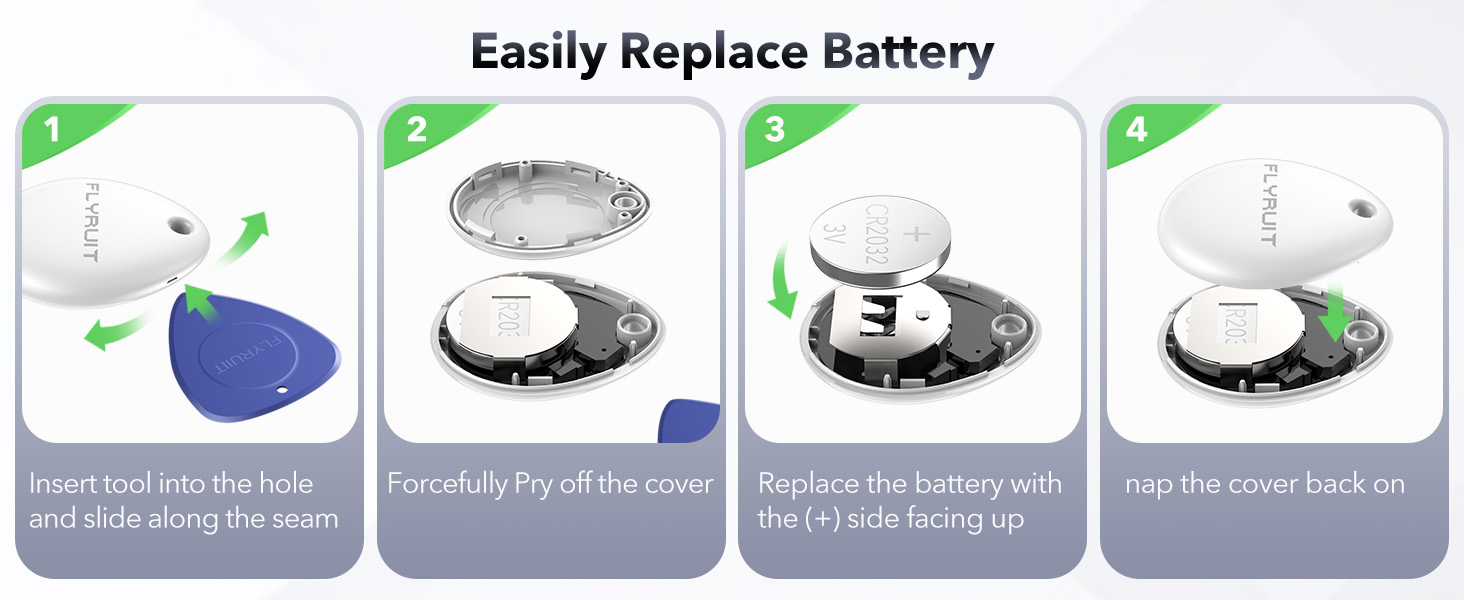 Easily Replace Battery

1

FLYRUIT

FLYRUIT

Insert tool into the hole and slide along the seam

2

R203

Forcefully Pry off the cover

3

+
CR2032
3V

Replace the battery with the (+) side facing up

4

FLYRUIT

R203

nap the cover back on