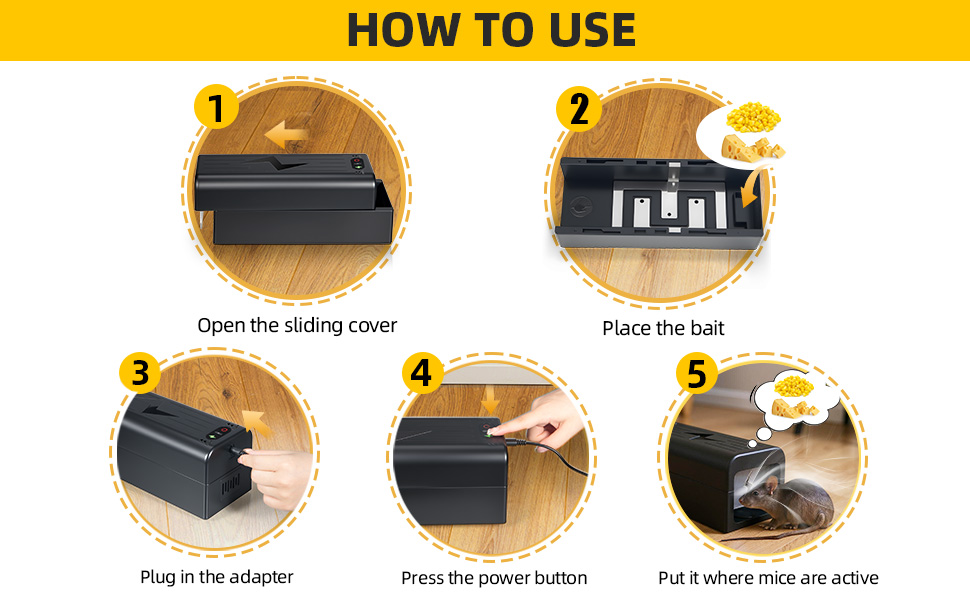 HOW TO USE

1

Open the sliding cover

2

Place the bait

3

Plug in the adapter

4

Press the power button

5

Put it where mice are active