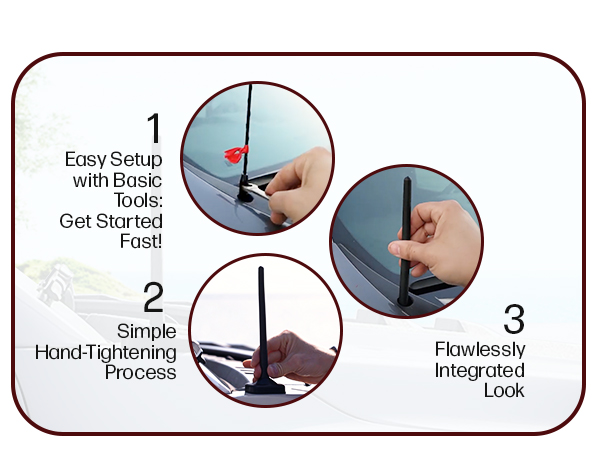 1
Easy Setup with Basic Tools: Get Started Fast!

2
Simple Hand-Tightening Process

3
Flawlessly Integrated Look