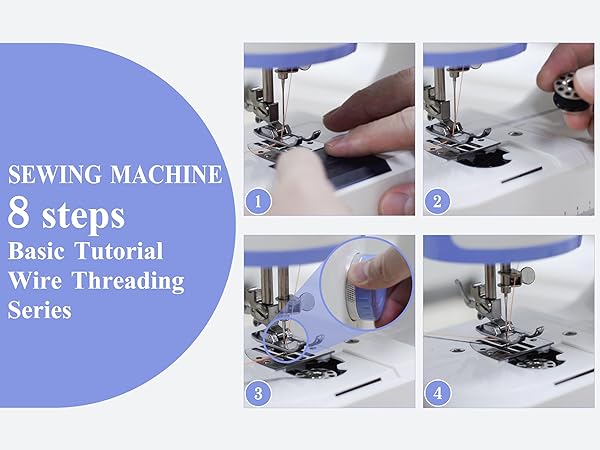 SEWING MACHINE
8 steps
Basic Tutorial
Wire Threading
Series

1

2

3

4