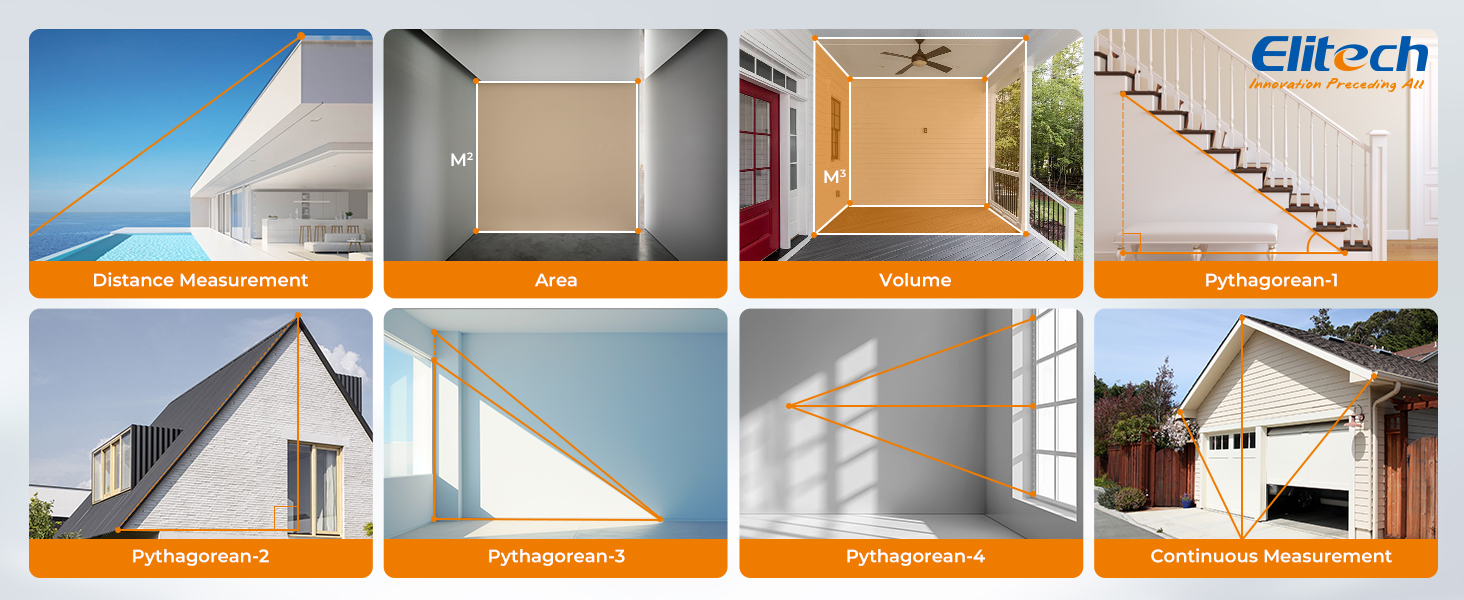 Elitech
Innovation Preceding All

Distance Measurement

$M^2$

Area

$M^3$

Volume

Pythagorean-1

Pythagorean-2

Pythagorean-3

Pythagorean-4

Continuous Measurement