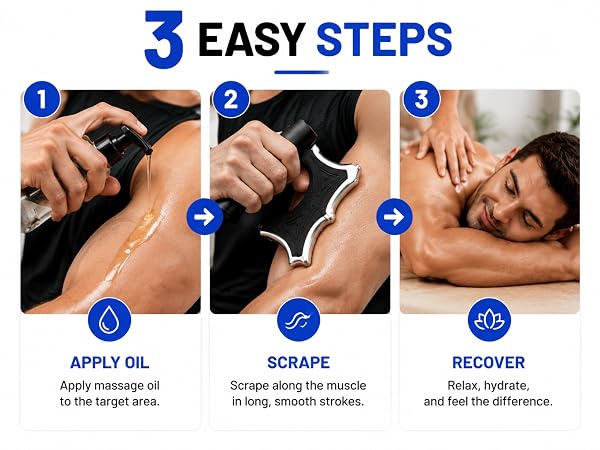 3 EASY STEPS

1

APPLY OIL

Apply massage oil to the target area.

2

SCRAPE

Scrape along the muscle in long, smooth strokes.

3

RECOVER

Relax, hydrate, and feel the difference.