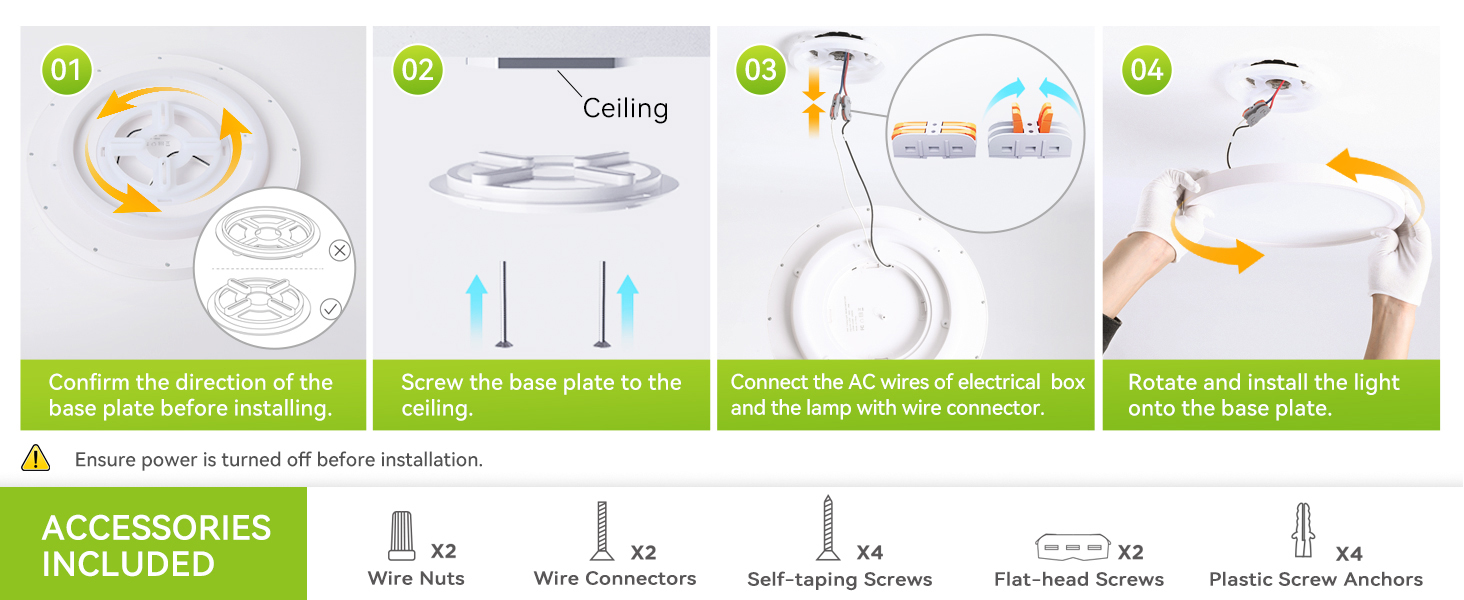 01

Confirm the direction of the base plate before installing.

02

Ceiling

Screw the base plate to the ceiling.

03

Connect the AC wires of electrical box and the lamp with wire connector.

04

Rotate and install the light onto the base plate.

Ensure power is turned off before installation.

ACCESSORIES INCLUDED

X2
Wire Nuts

X2
Wire Connectors

X4
Self-taping Screws

X2
Flat-head Screws

X4
Plastic Screw Anchors