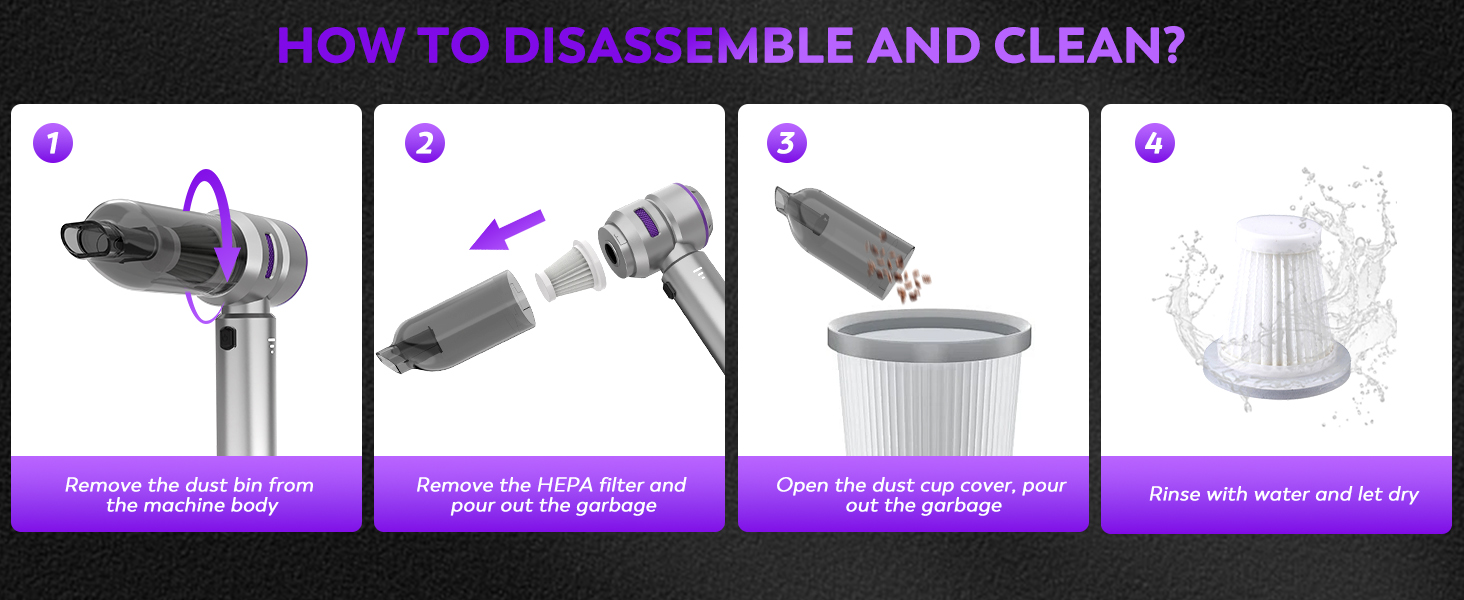 HOW TO DISASSEMBLE AND CLEAN?

1
Remove the dust bin from the machine body

2
Remove the HEPA filter and pour out the garbage

3
Open the dust cup cover, pour out the garbage

4
Rinse with water and let dry