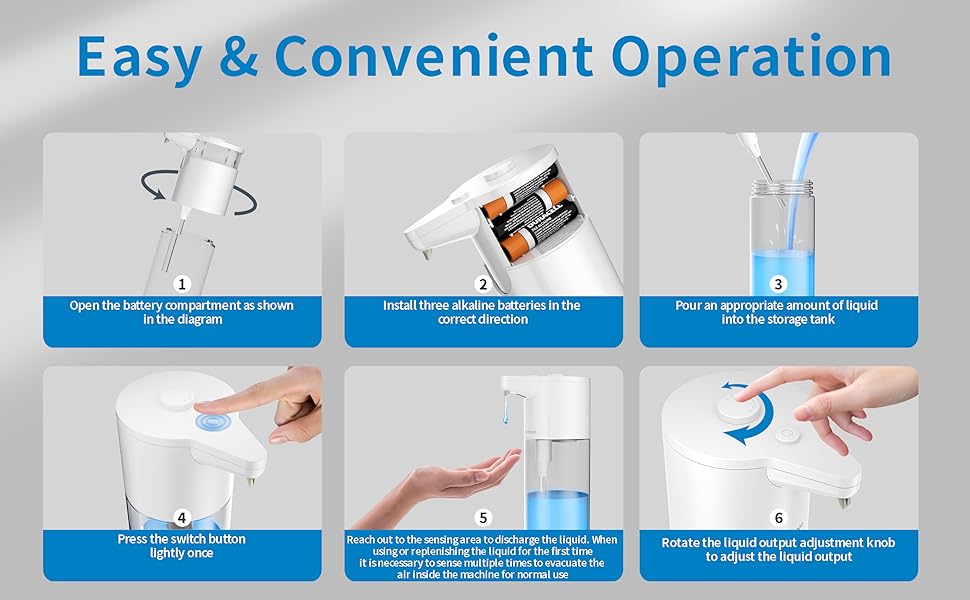 Easy & Convenient Operation

1
Open the battery compartment as shown in the diagram

2
Install three alkaline batteries in the correct direction

3
Pour an appropriate amount of liquid into the storage tank

4
Press the switch button lightly once

5
Reach out to the sensing area to discharge the liquid. When using or replenishing the liquid for the first time it is necessary to sense multiple times to evacuate the air inside the machine for normal use

6
Rotate the liquid output adjustment knob to adjust the liquid output