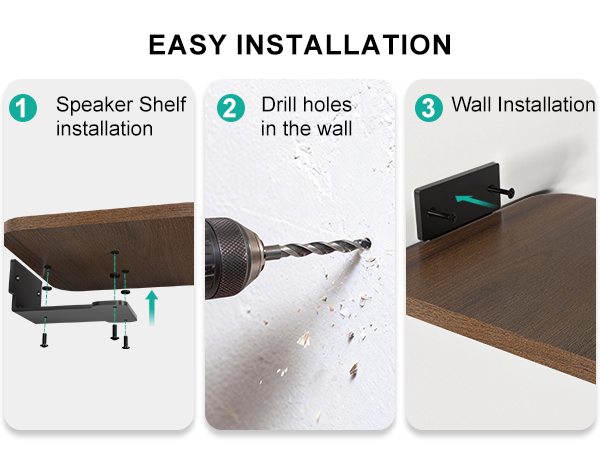 EASY INSTALLATION

1 Speaker Shelf installation

2 Drill holes in the wall

3 Wall Installation