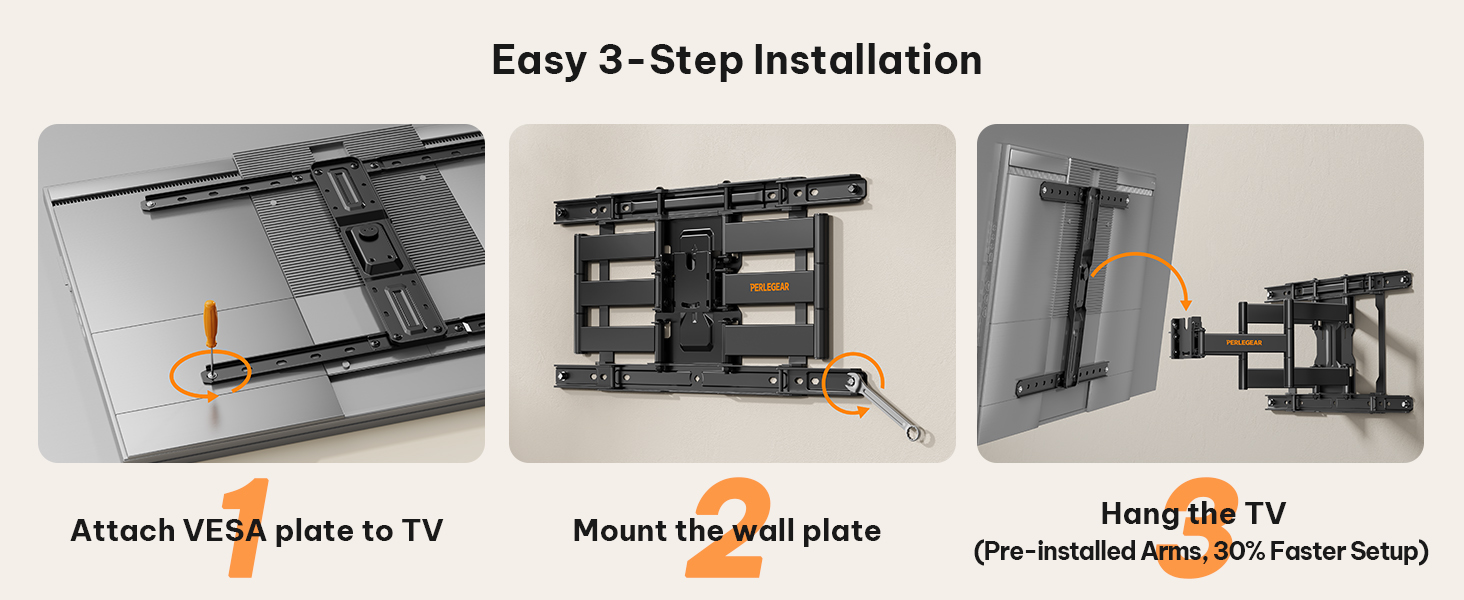 Easy 3-Step Installation

PERLEGEAR

PERLEGEAR

1
Attach VESA plate to TV

2
Mount the wall plate

3
Hang the TV
(Pre-installed Arms, 30% Faster Setup)