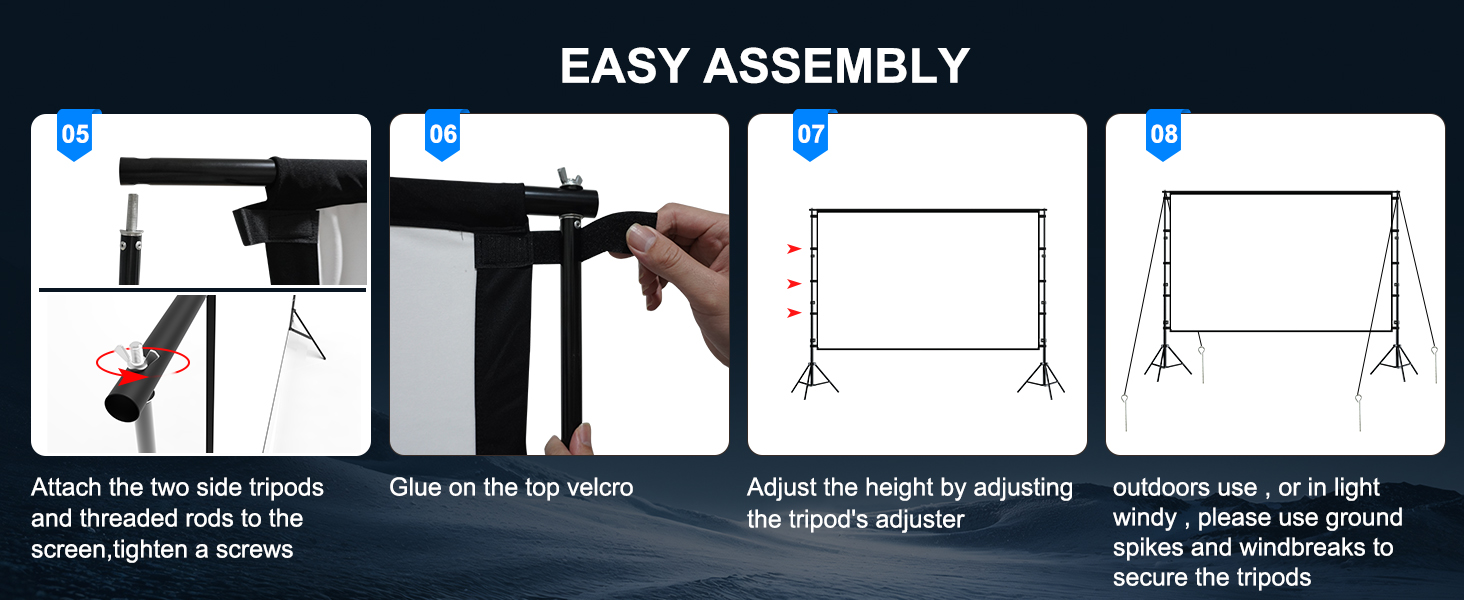 EASY ASSEMBLY

05

Attach the two side tripods and threaded rods to the screen,tighten a screws

06

Glue on the top velcro

07

Adjust the height by adjusting the tripod's adjuster

08

outdoors use , or in light windy , please use ground spikes and windbreaks to secure the tripods